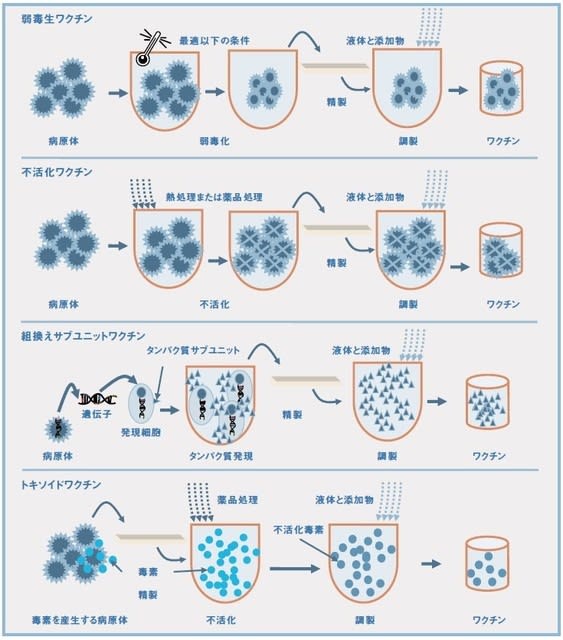 弱毒生ワクチン

最適以下の条件

液体と添加物

精製

病原体

弱毒化

調製

ワクチン

不活化ワクチン

熱処理または薬品処理

液体と添加物

精製

病原体

不活化

調製

ワクチン

組換えサブユニットワクチン

タンパク質サブユニット

液体と添加物

遺伝子

発現細胞

精製

病原体

タンパク質発現

調製

ワクチン

トキソイドワクチン

薬品処理

液体と添加物

不活化毒素

毒素

精製

毒素を産生する病原体

不活化

調製

ワクチン